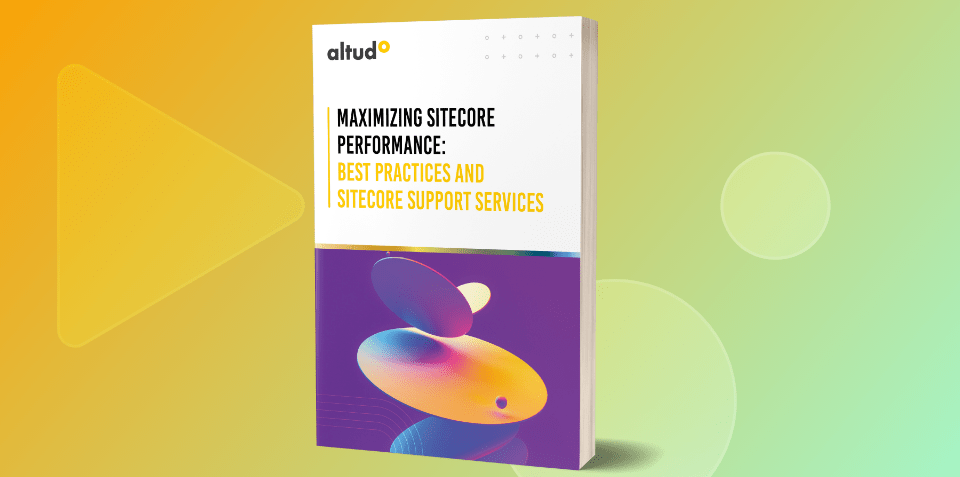 altudo

MAXIMIZING SITECORE PERFORMANCE: BEST PRACTICES AND SITECORE SUPPORT SERVICES