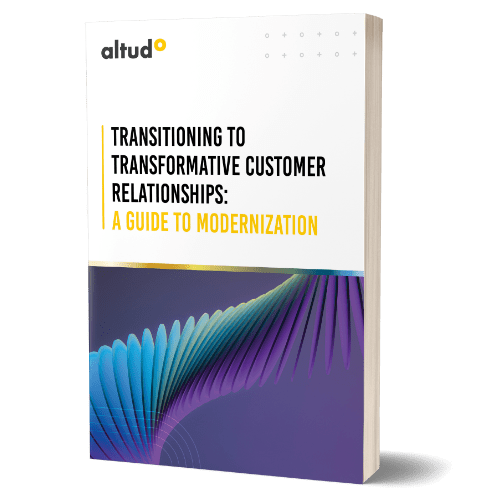 altudo

TRANSITIONING TO TRANSFORMATIVE CUSTOMER RELATIONSHIPS: A GUIDE TO MODERNIZATION