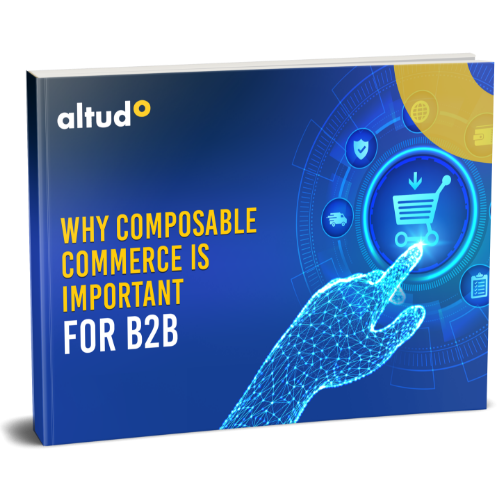 altudo

WHY COMPOSABLE COMMERCE IS IMPORTANT FOR B2B