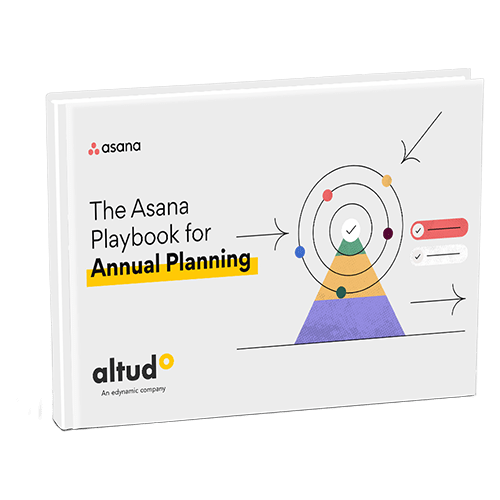 asana

The Asana Playbook for Annual Planning

altudo
An edynamic company