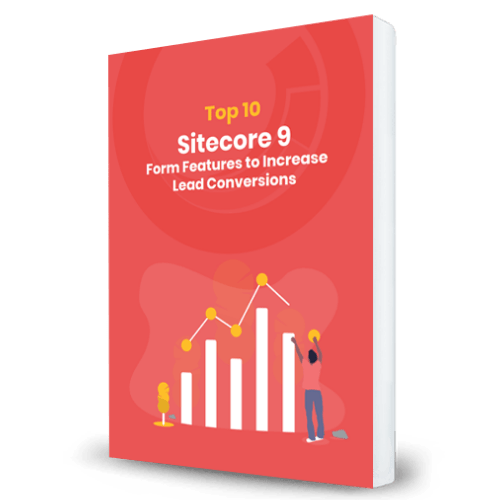 Top 10
Sitecore 9
Form Features to Increase Lead Conversions