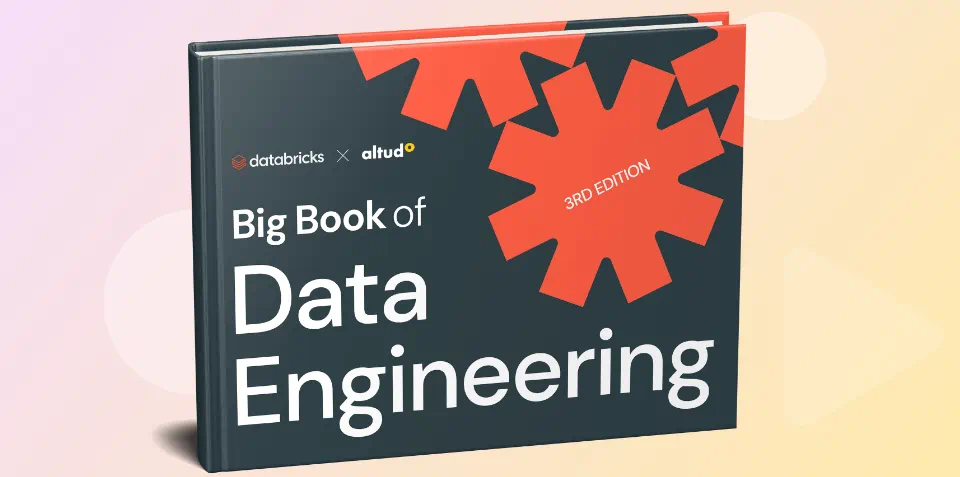 databricks × altudo

3RD EDITION

Big Book of
Data
Engineering