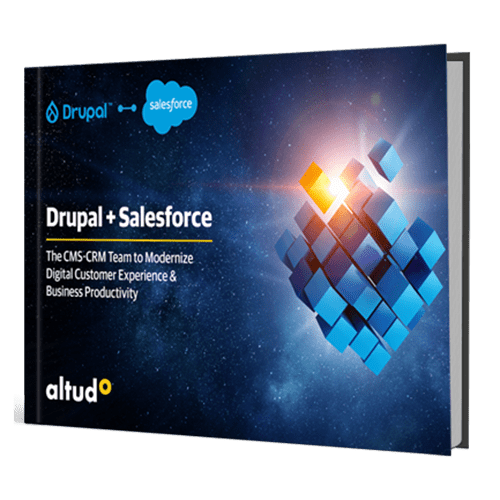 Drupal™ salesforce

Drupal + Salesforce

The CMS-CRM Team to Modernize Digital Customer Experience & Business Productivity

altudo