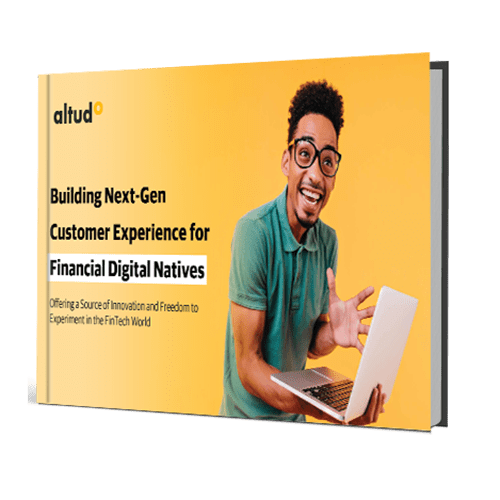 altudo

Building Next-Gen Customer Experience for Financial Digital Natives

Offering a Source of Innovation and Freedom to Experiment in the FinTech World